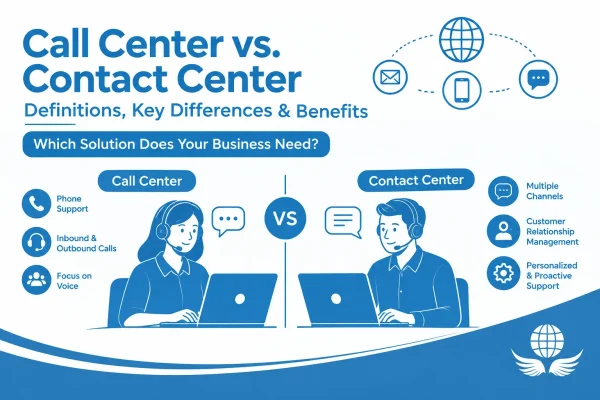 Call Center vs. Contact Center

Definitions, Key Differences & Benefits

Which Solution Does Your Business Need?

Call Center

Phone Support

Inbound & Outbound Calls

Focus on Voice

VS

Contact Center

Multiple Channels

Customer Relationship Management

Personalized & Proactive Support